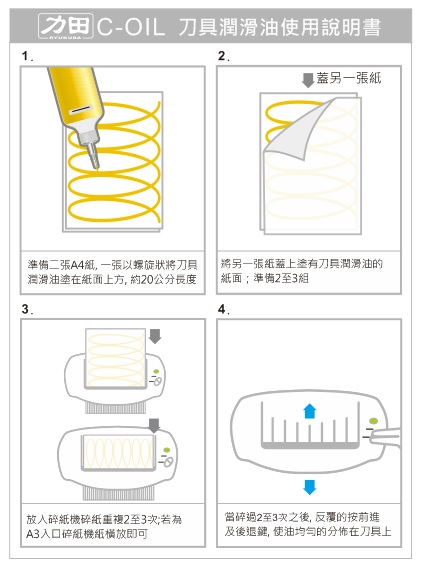 力田 RYUKUDA C-OIL 刀具潤滑油使用說明書

1.

準備二張A4紙, 一張以螺旋狀將刀具潤滑油塗在紙面上方, 約20公分長度

2.

蓋另一張紙

將另一張紙蓋上塗有刀具潤滑油的紙面；準備2至3組

3.

放入碎紙機碎紙重複2至3次;若為A3入口碎紙機紙橫放即可

4.

當碎過2至3次之後, 反覆的按前進及後退鍵, 使油均勻的分佈在刀具上